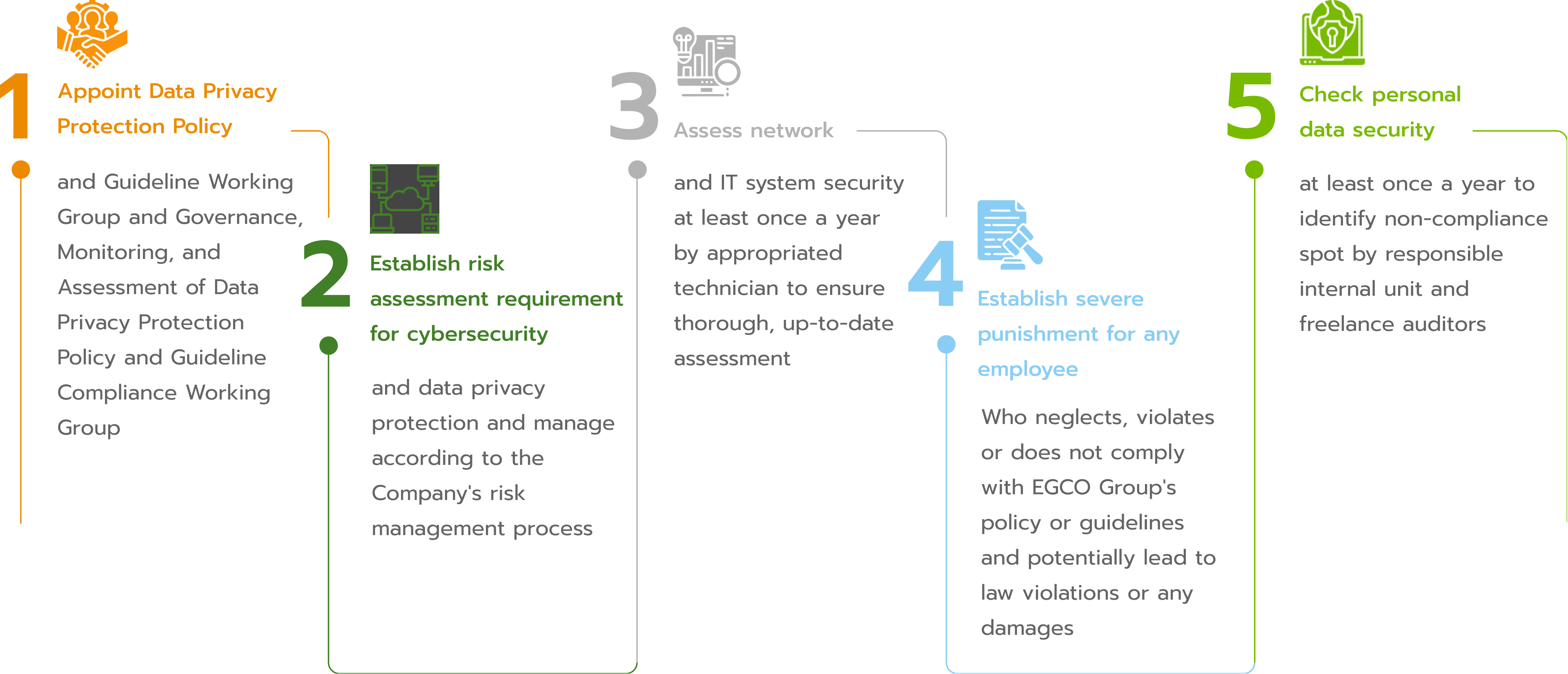 1

Appoint Data Privacy Protection Policy

and Guideline Working Group and Governance, Monitoring, and Assessment of Data Privacy Protection Policy and Guideline Compliance Working Group

2

Establish risk assessment requirement for cybersecurity

and data privacy protection and manage according to the Company's risk management process

3

Assess network

and IT system security at least once a year by appropriated technician to ensure thorough, up-to-date assessment

4

Establish severe punishment for any employee

Who neglects, violates or does not comply with EGCO Group's policy or guidelines and potentially lead to law violations or any damages

5

Check personal data security

at least once a year to identify non-compliance spot by responsible internal unit and freelance auditors