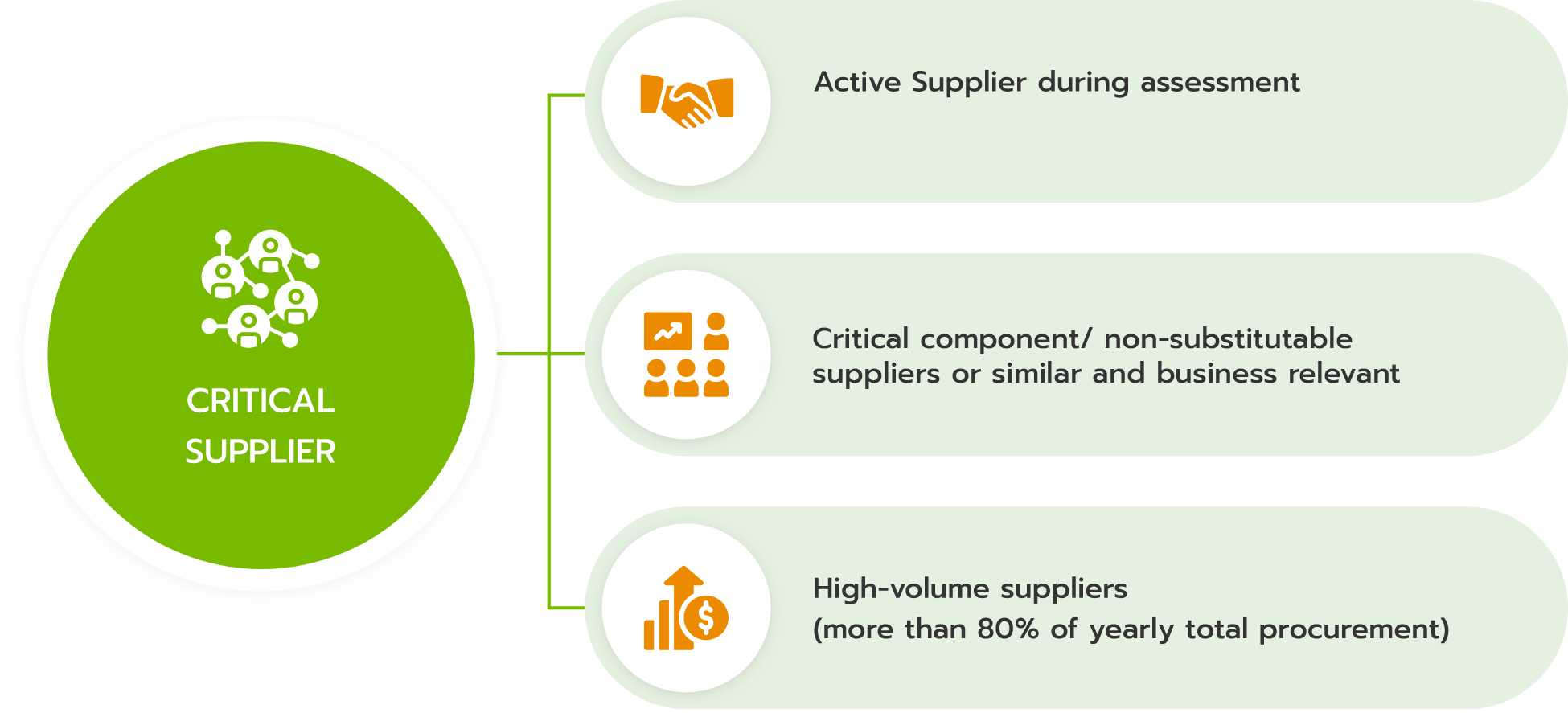 CRITICAL SUPPLIER

Active Supplier during assessment

Critical component/ non-substitutable suppliers or similar and business relevant

High-volume suppliers
(more than 80% of yearly total procurement)